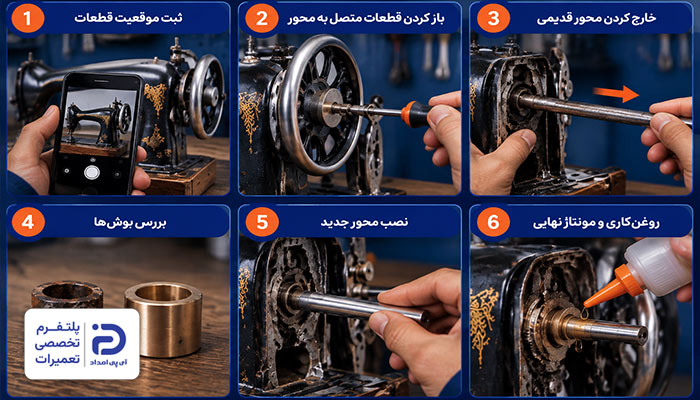 1 ثبت موقعیت قطعات

2 باز کردن قطعات متصل به محور

3 خارج کردن محور قدیمی

4 بررس بوش‌ها

5 نصب محور جدید

6 روغن‌کاری و مونتاژ نهایی

پلتفرم تخصصی تعمیرات
آی پی امداد