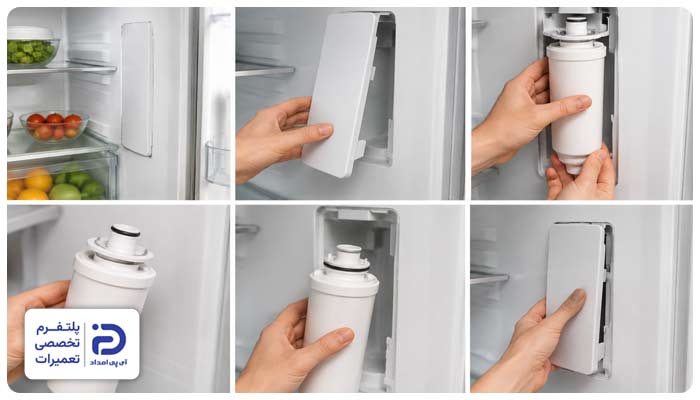 پلتفرم
تخصصی
تعمیرات

آی پی امداد